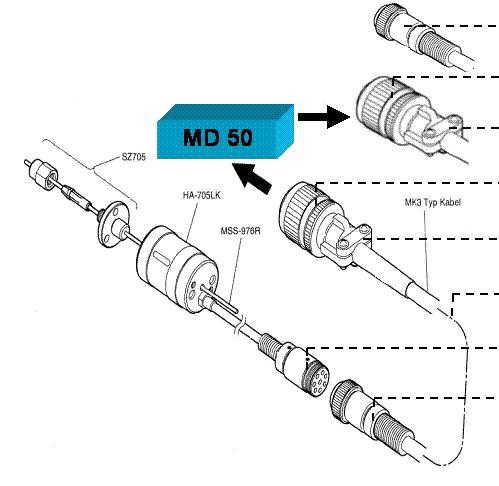 MD 50

SZ705

HA-705LK

MSS-976R

MK3 Typ Kabel