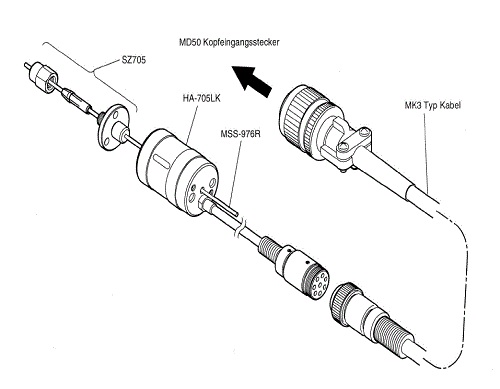 MD50 Kopfeingangsstecker

SZ705

HA-705LK

MSS-976R

MK3 Typ Kabel